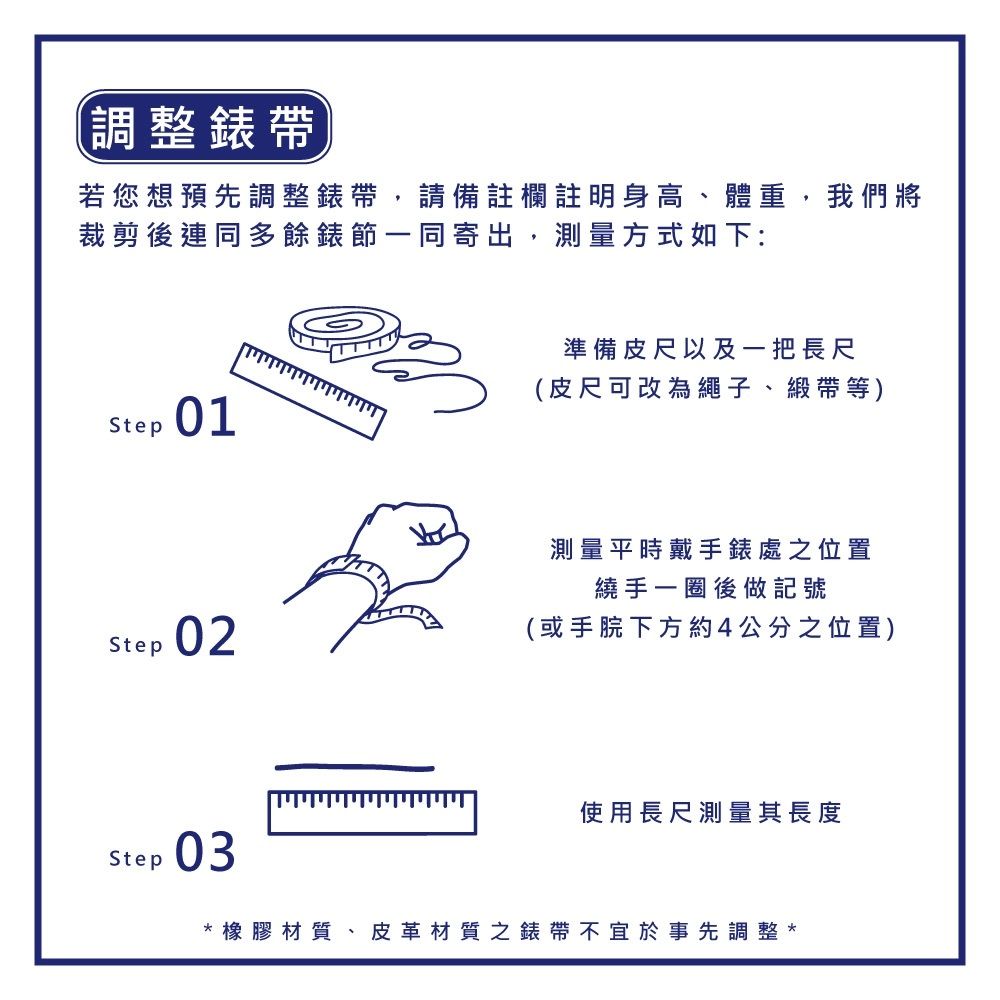 調整錶帶

若您想預先調整錶帶，請備註欄註明身高、體重，我們將裁剪後連同多餘錶節一同寄出，測量方式如下:

Step 01

準備皮尺以及一把長尺
(皮尺可改為繩子、緞帶等)

Step 02

測量平時戴手錶處之位置
繞手一圈後做記號
(或手腕下方約4公分之位置)

Step 03

使用長尺測量其長度

*橡膠材質、皮革材質之錶帶不宜於事先調整*